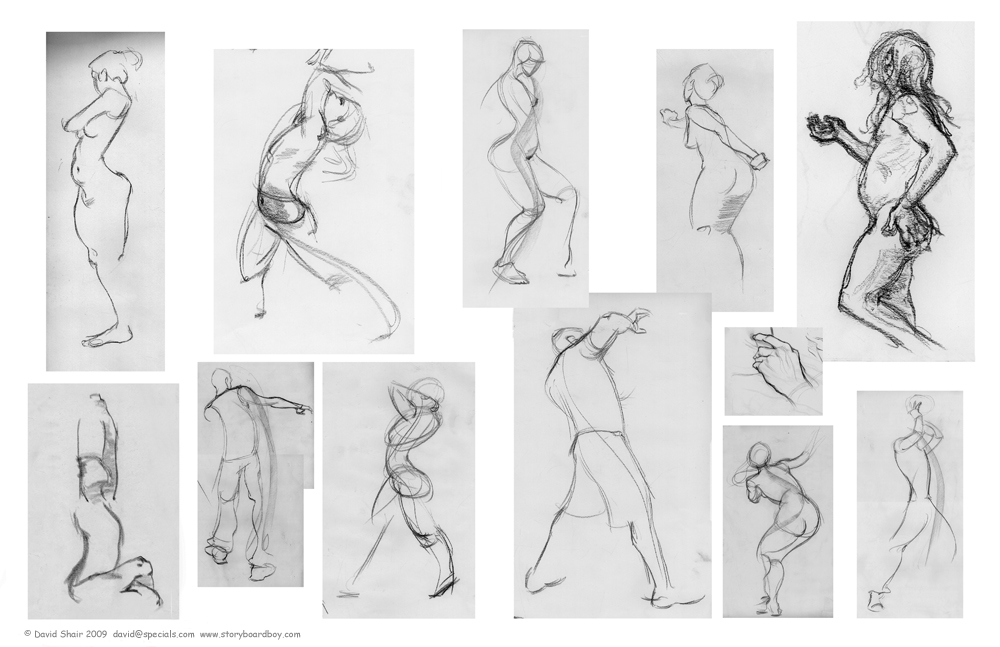 © David Shair 2009 david@specials.com www.storyboardboy.com