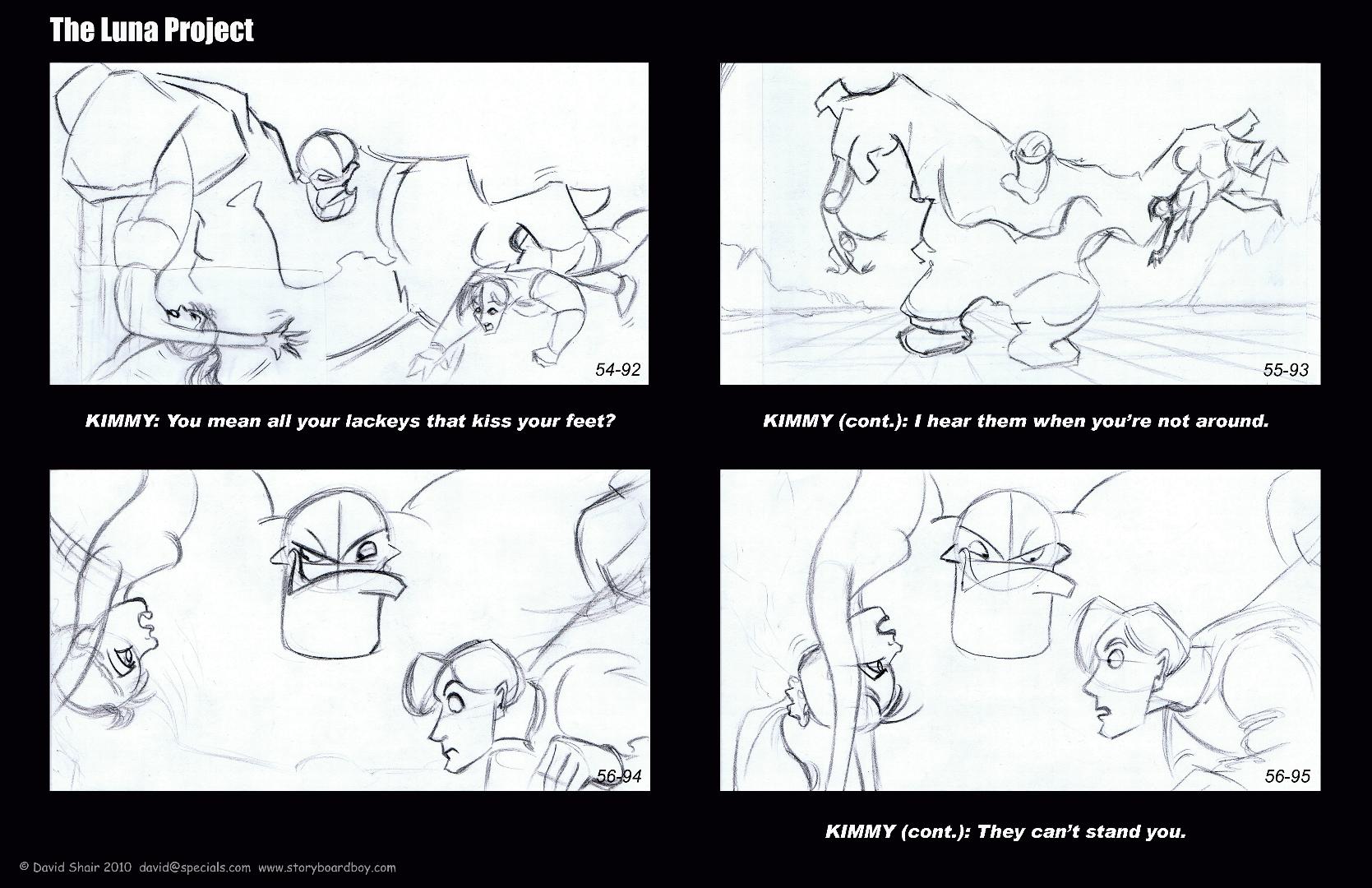 The Luna Project

54-92

KIMMY: You mean all your lackeys that kiss your feet?

55-93

KIMMY (cont.): I hear them when you're not around.

56-94

56-95

KIMMY (cont.): They can't stand you.

© David Shair 2010 david@specials.com www.storyboardboy.com