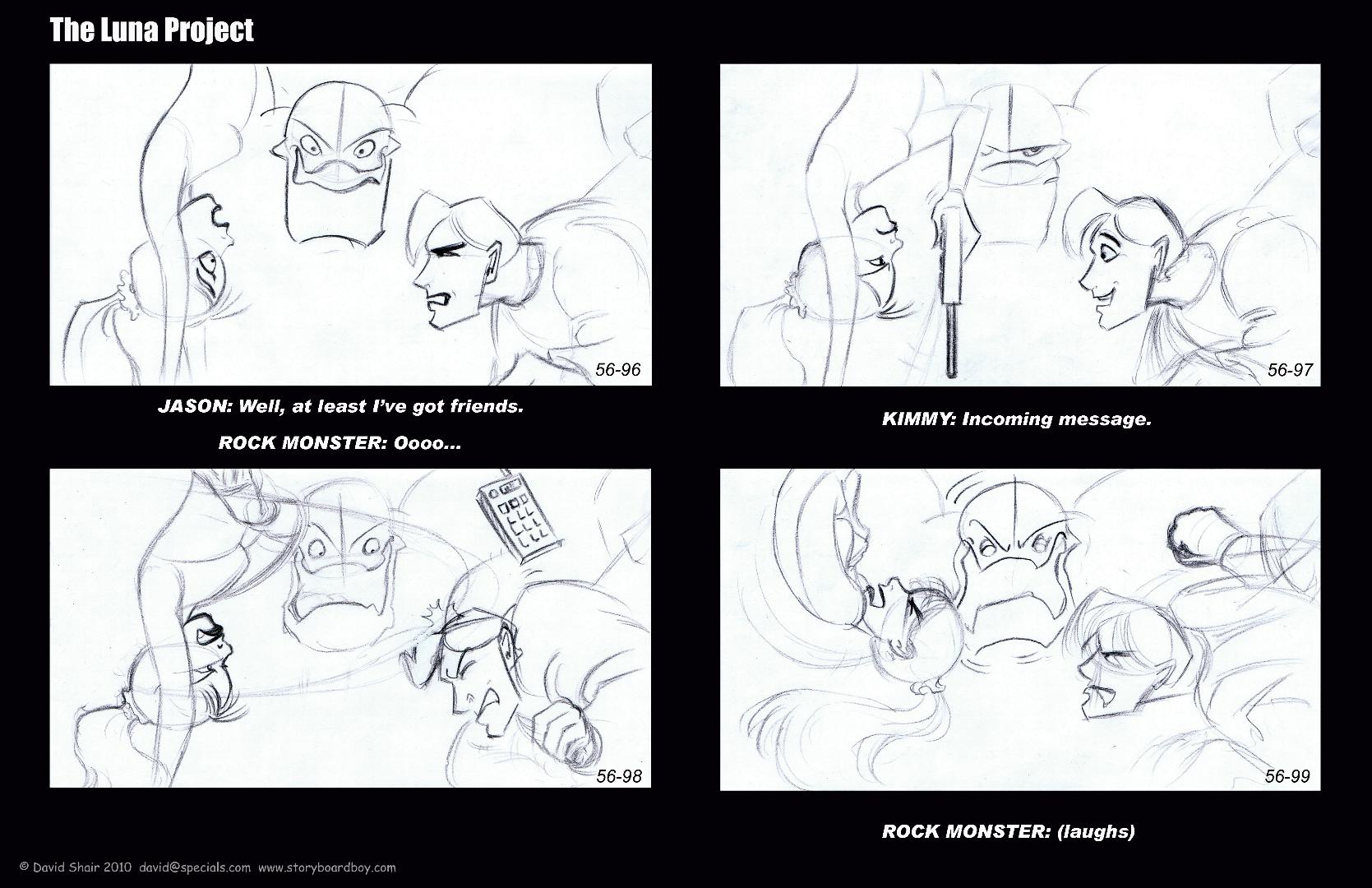 The Luna Project

56-96

JASON: Well, at least I've got friends.

ROCK MONSTER: Oooo...

56-97

KIMMY: Incoming message.

56-98

56-99

ROCK MONSTER: (laughs)

© David Shair 2010 david@specials.com www.storyboardboy.com